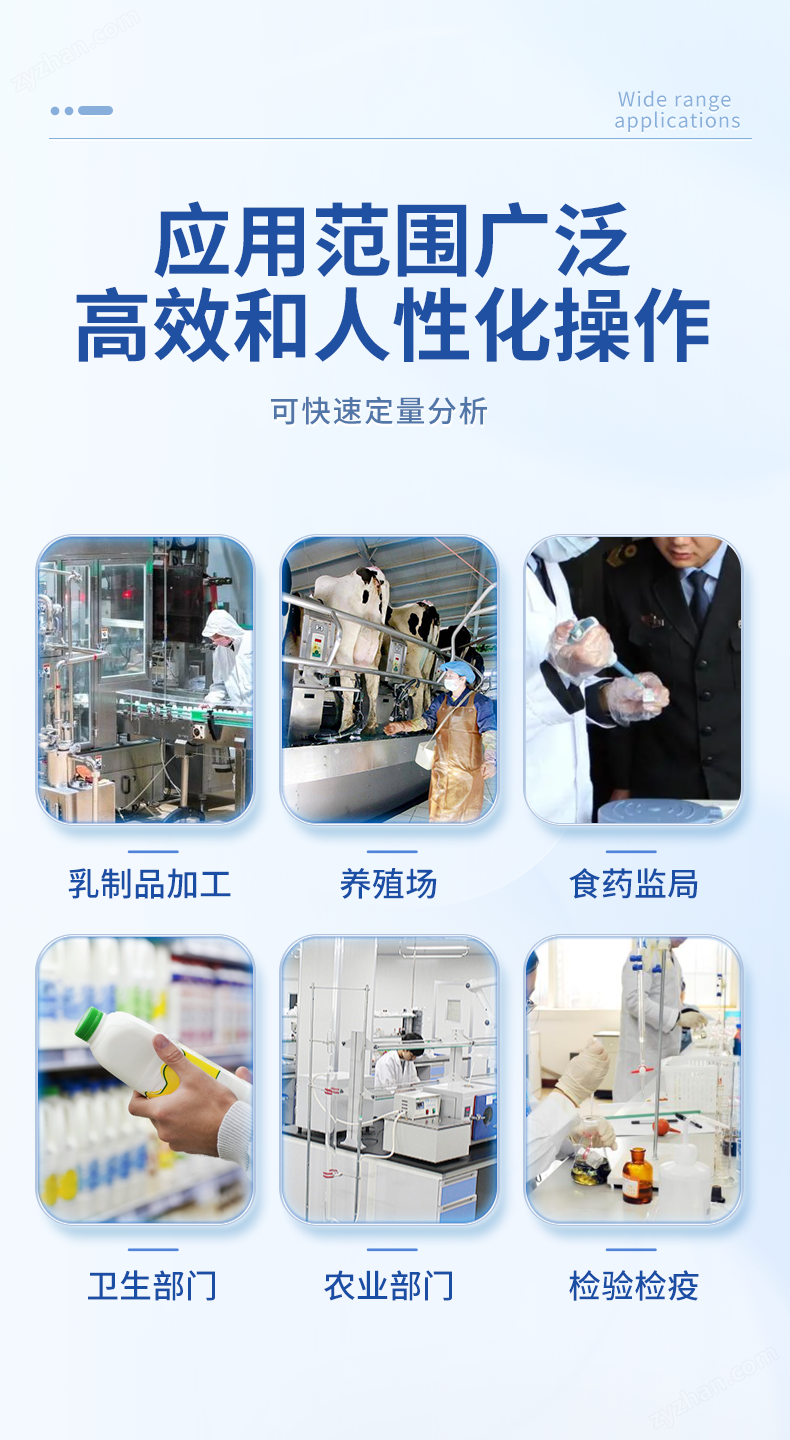 zyzhan.com

Wide range
applications

应用范围广泛
高效和人性化操作

可快速定量分析

乳制品加工

养殖场

食药监局

卫生部门

农业部门

检验检疫

zyzhan.com